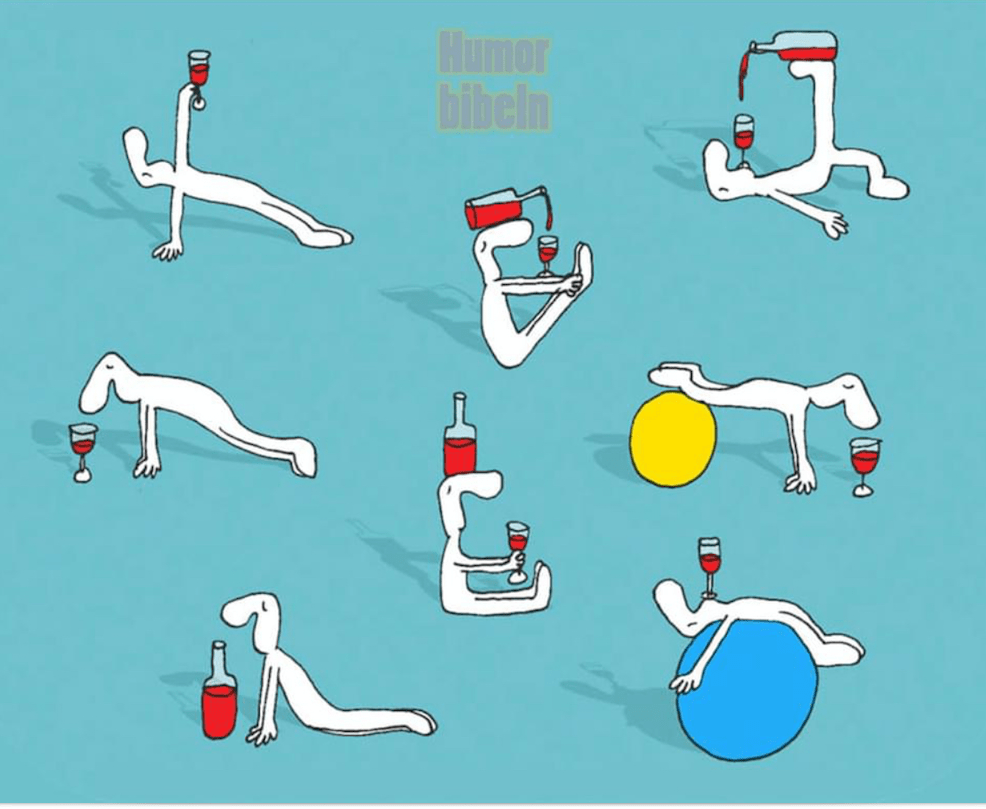 Humor
bibeln